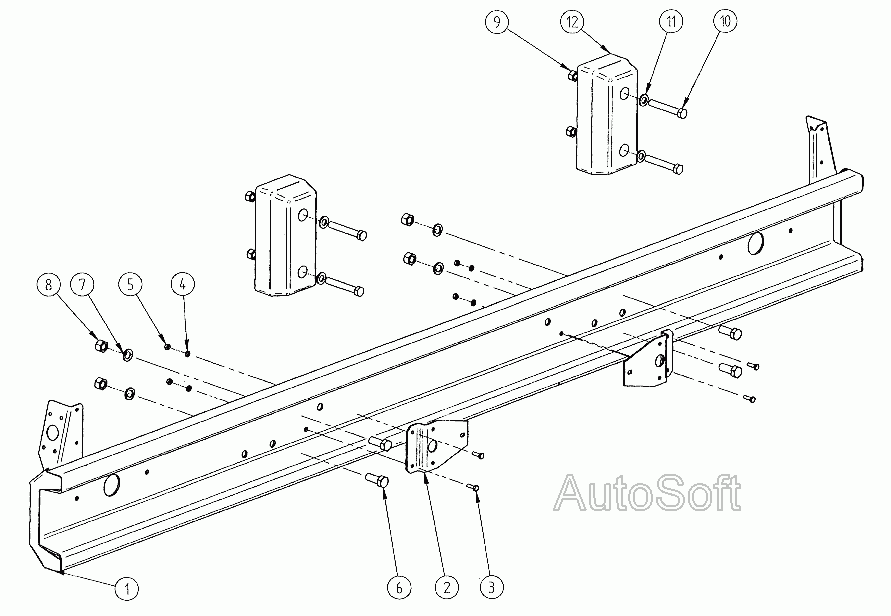 9
12
11
10
8
7
5
4
AutoSoft
1
6
2
3