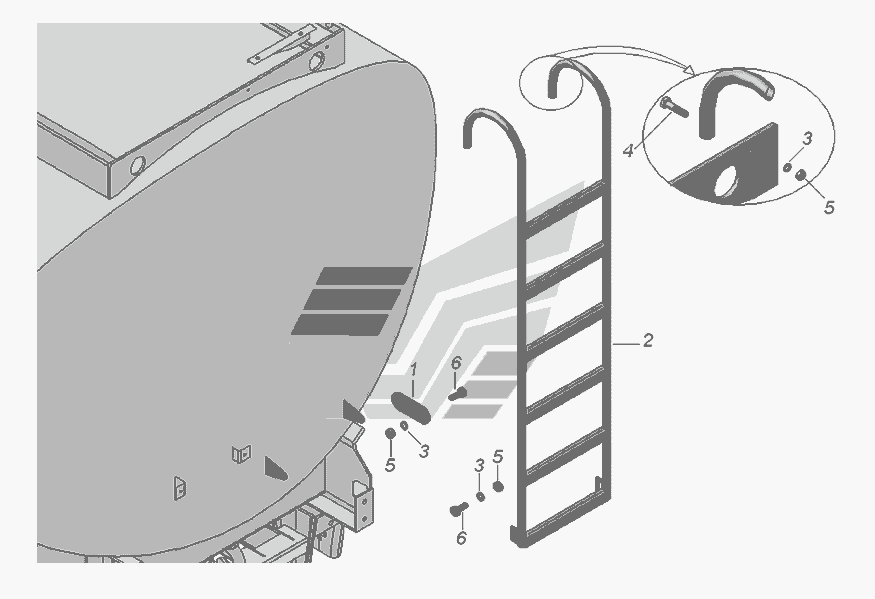 4
3
5
2
1
6
5
3
3
5
6