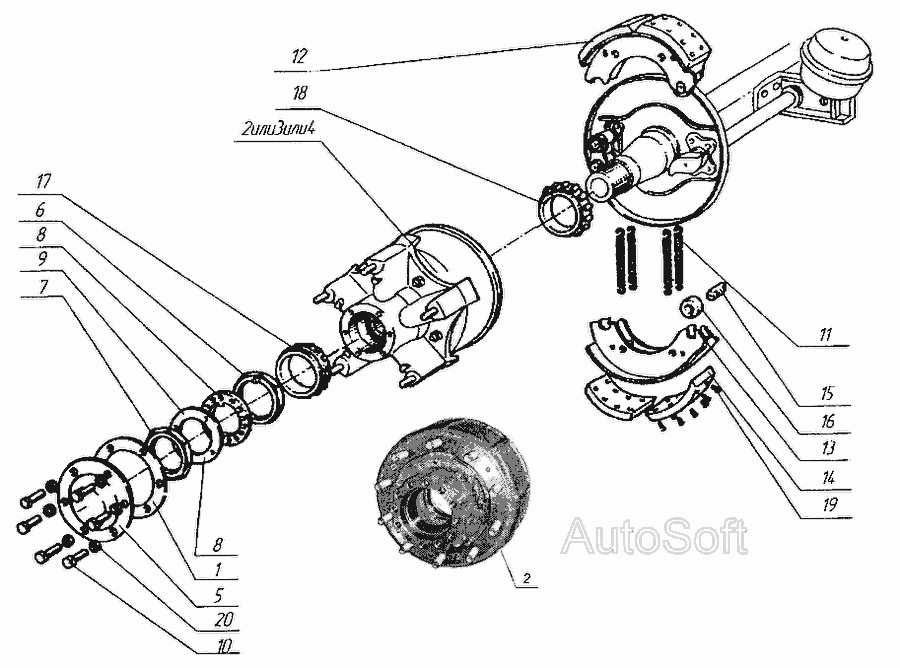 12
18
2или3или4
17
6
8
9
7
11
15
16
13
14
19
8
1
5
20
10
2
AutoSoft