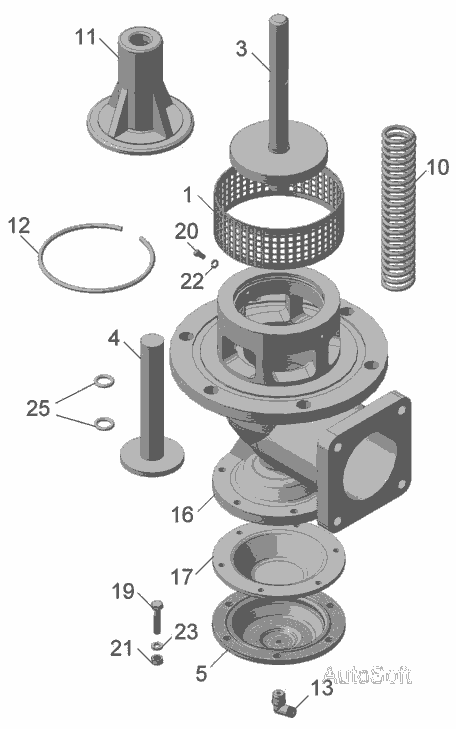 11
3
10
1
12
20
22
4
25
16
17
19
23
21
5
AutoSoft
13