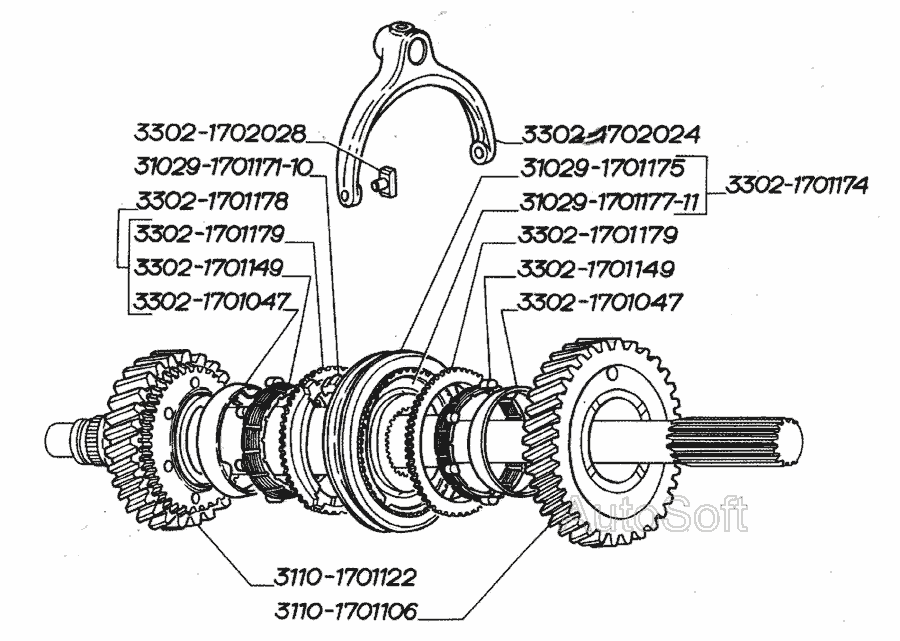 3302-1702028
31029-1701171-10
3302-1701178
3302-1701179
3302-1701149
3302-1701047
3302-1702024
31029-1701175
31029-1701177-11
3302-1701174
3302-1701179
3302-1701149
3302-1701047
AutoSoft
3110-1701122
3110-1701106