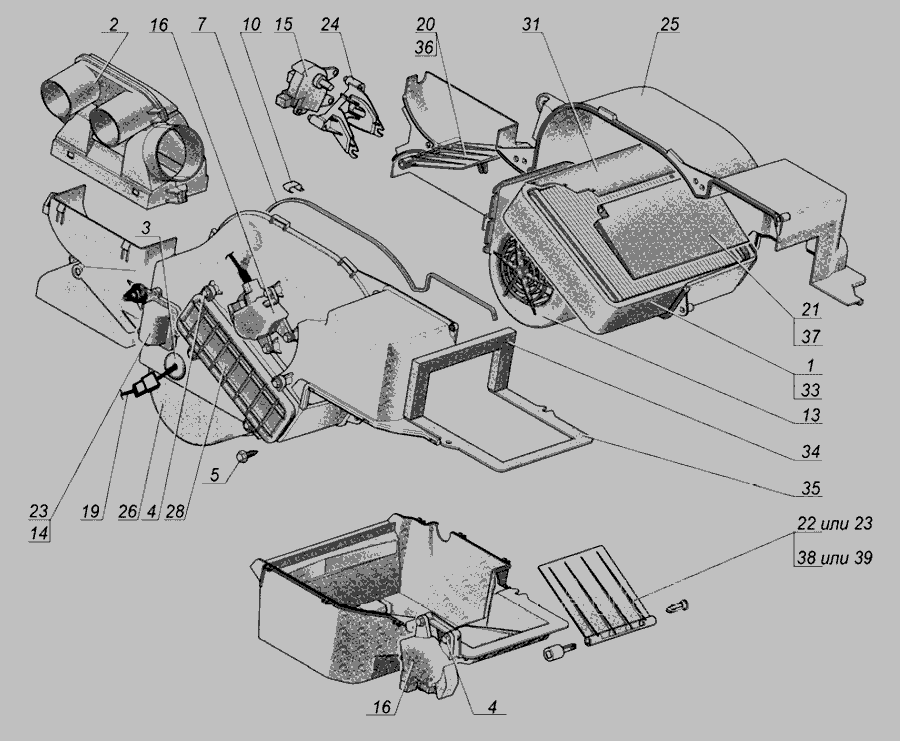 2
16
7
10
15
24
20
36
31
25
3
21
37
1
33
13
34
35
5
23
14
19
26
4
28
22 или 23
38 или 39
16
4