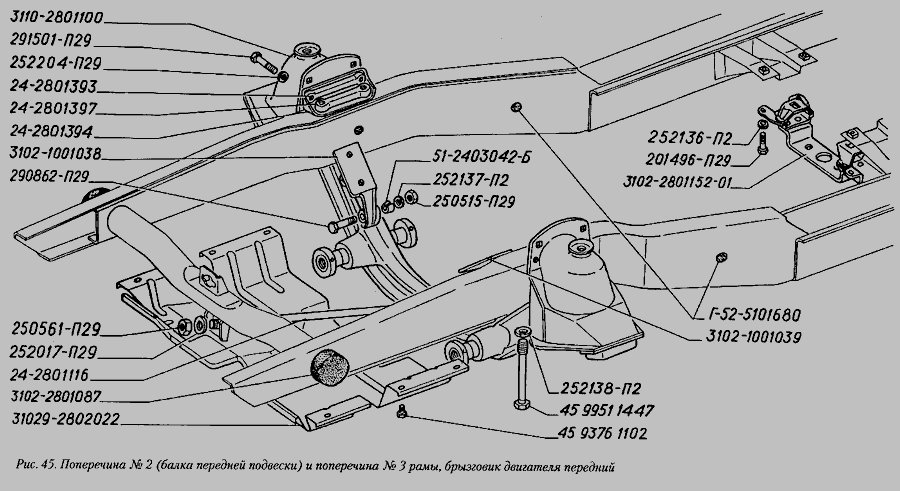 3110-2801100
291501-П29
252204-П29
24-2801393
24-2801397
24-2801394
3102-1001038
290862-П29
250561-П29
252017-П29
24-2801116
3102-2801087
31029-2802022

51-2403042-Б
252137-П2
250515-П29

252136-П2
201496-П29
3102-2801152-01

Г-52-5101680
3102-1001039

252138-П2
45 9951 1447
45 9376 1102

Рис. 45. Поперечина № 2 (балка передней подвески) и поперечина № 3 рамы, брызговик двигателя передний