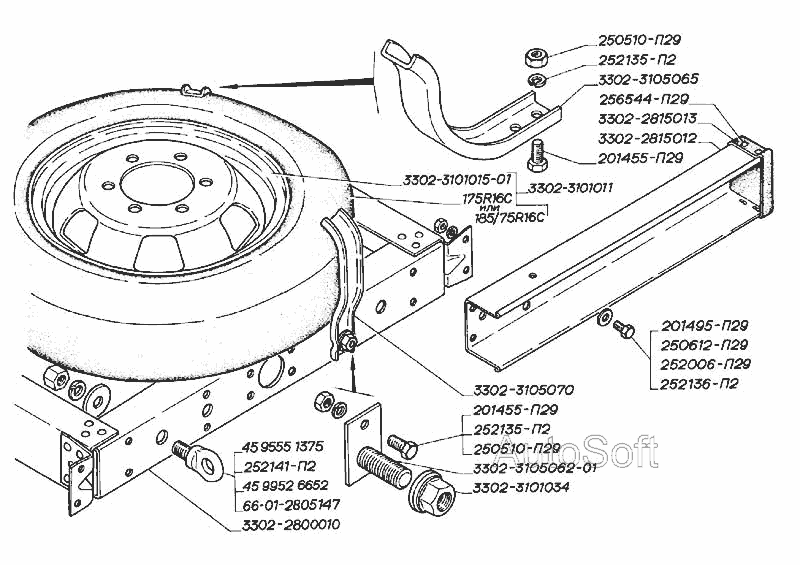 250510-П29
252135-П2
3302-3105065
256544-П29
3302-2815013
3302-2815012
201455-П29
3302-3101015-01
3302-3101011
175R16C
или
185/75R16C
201495-П29
250612-П29
252006-П29
252136-П2
3302-3105070
201455-П29
252135-П2
250510-П29
3302-3105062-01
3302-3101034
45 9555 1375
252141-П2
45 9952 6652
66-01-2805147
3302-2800010
AutoSoft