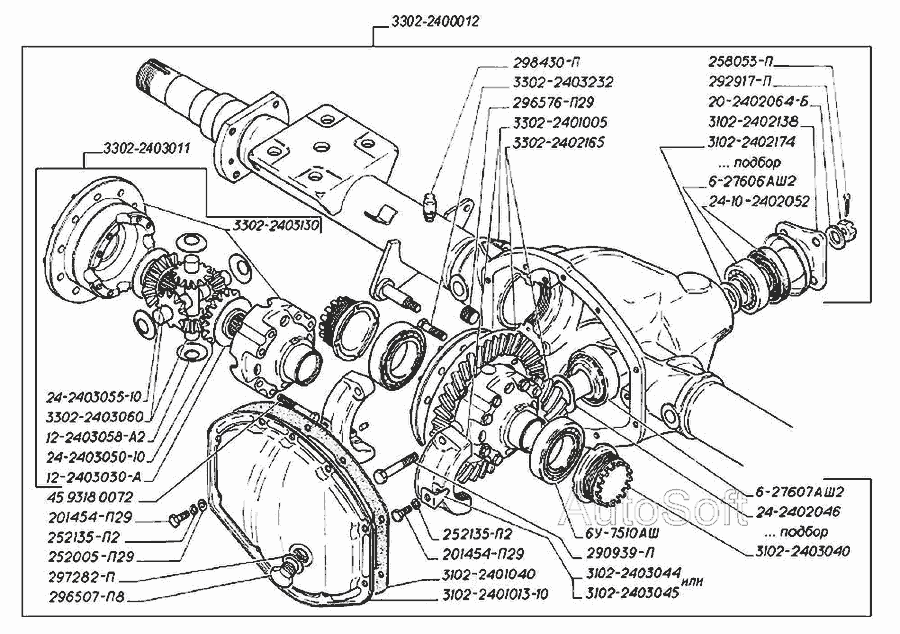 3302-2400012

298430-П
3302-2403232
296576-П29
3302-2401005
3302-2402165

258053-П
292917-П
20-2402064-Б
3102-2402138
3102-2402174
... подбор
6-27606АШ2
24-10-2402052

3302-2403011
3302-2403130

24-2403055-10
3302-2403060
12-2403058-А2
24-2403050-10
12-2403030-А
45 9318 0072
201454-П29
252135-П2
252005-П29
297282-П
296507-П8

252135-П2
201454-П29
3102-2401040
3102-2401013-10

6У-7510АШ
290939-П
3102-2403044 или
3102-2403045

6-27607АШ2
24-2402046
... подбор
3102-2403040

AutoSoft