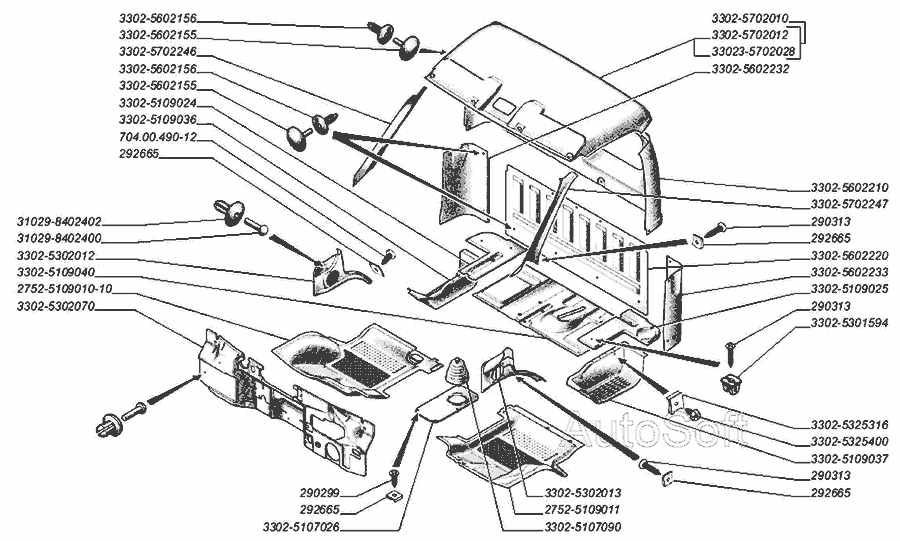 3302-5602156
3302-5602155
3302-5702246
3302-5602156
3302-5602155
3302-5109024
3302-5109036
704.00.490-12
292665
31029-8402402
31029-8402400
3302-5302012
3302-5109040
2752-5109010-10
3302-5302070

3302-5702010
3302-5702012
33023-5702028
3302-5602232

3302-5602210
3302-5702247
290313
292665
3302-5602220
3302-5602233
3302-5109025
290313
3302-5301594

3302-5325316
3302-5325400
3302-5109037
290313
292665

290299
292665
3302-5107026
3302-5302013
2752-5109011
3302-5107090

AutoSoft