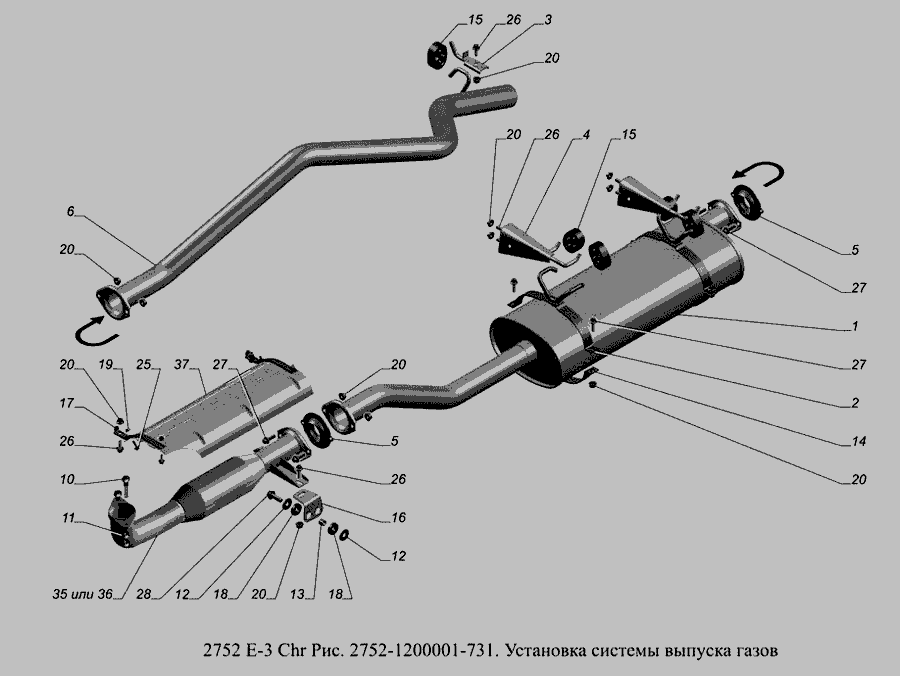 15
26
3
20
20
26
4
15
6
20
5
27
1
27
2
14
20
20
19
25
37
27
20
17
26
5
10
26
11
16
12
35 или 36
28
12
18
20
13
18

2752 Е-3 Chr Рис. 2752-1200001-731. Установка системы выпуска газов