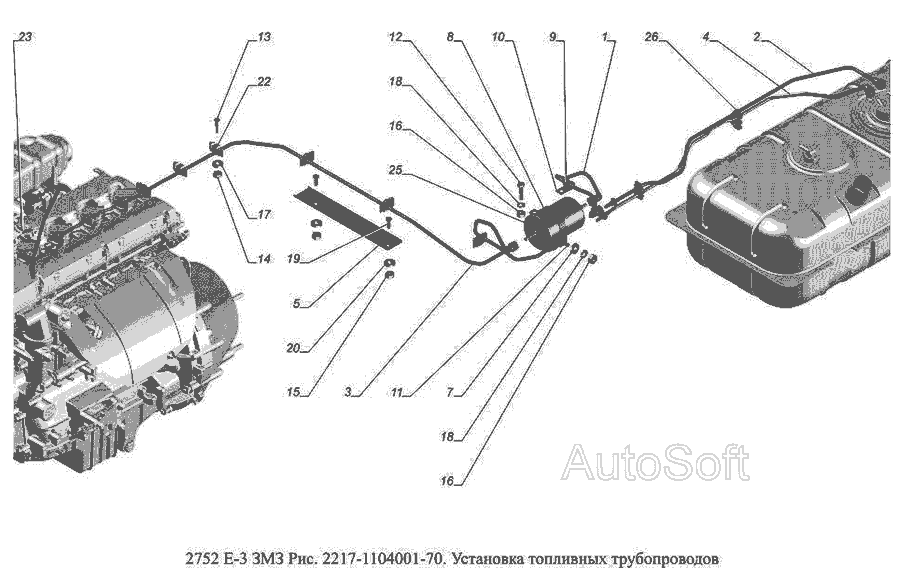 23
13
22
12
8
10
9
1
26
4
2
18
16
25
17
14
19
5
20
15
3
11
7
18
16
AutoSoft

2752 Е-3 ЗМЗ Рис. 2217-1104001-70. Установка топливных трубопроводов