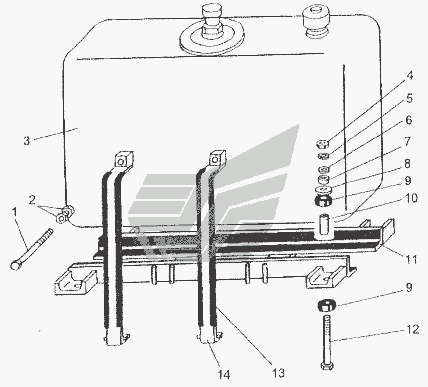 4
5
6
7
8
9
10
3
2
1
11
9
12
14
13