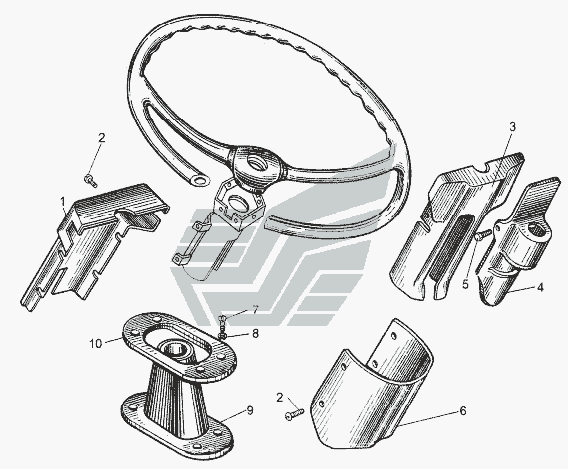 2
1
3
5
4
7
8
10
9
2
6