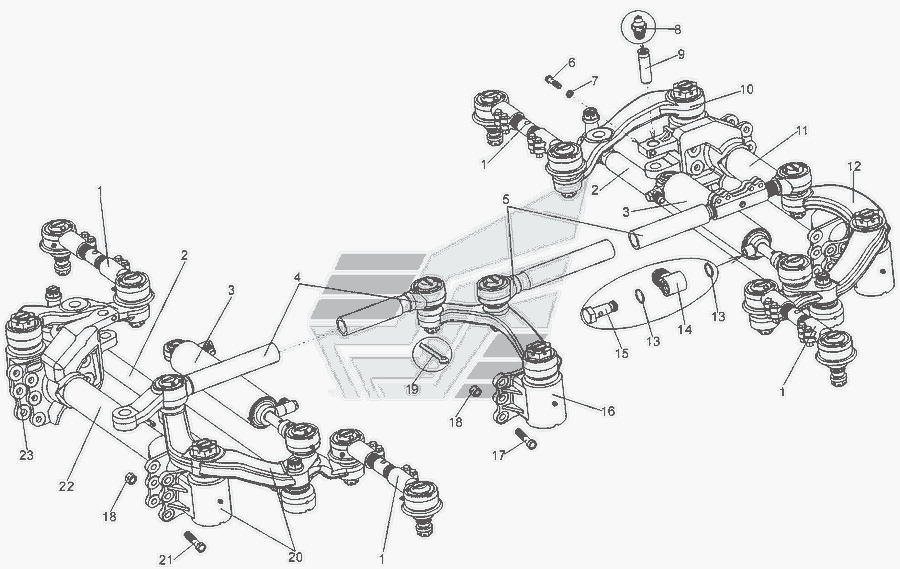 8
9
6
7
10
11
12
1
2
3
5
1
2
3
4
13
14
13
15
1
19
18
16
17
23
22
18
21
20
1