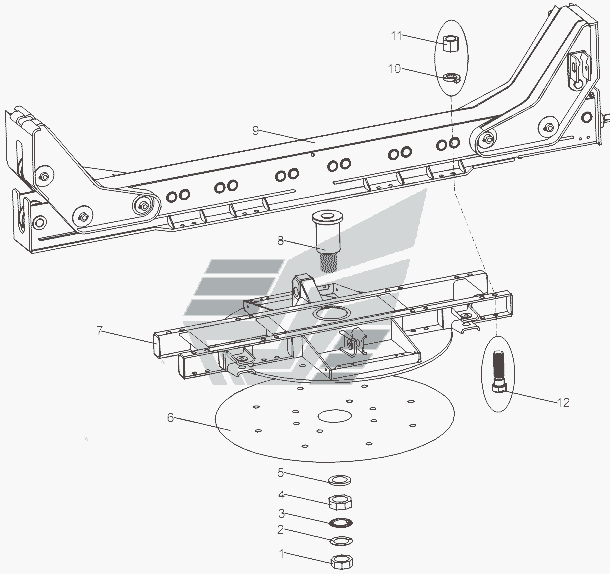 11
10
9
8
7
12
6
5
4
3
2
1