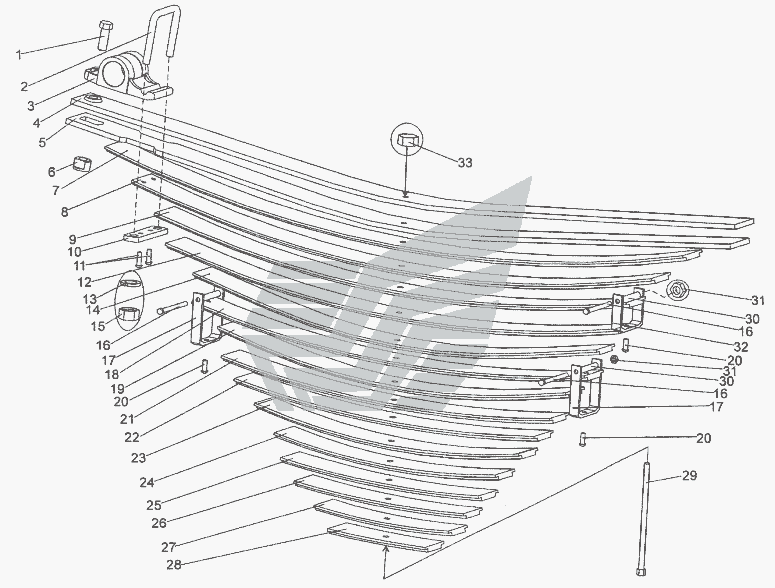 1
2
3
4
5
6
7
8
9
10
11
12
13
14
15
16
17
18
19
20
21
22
23
24
25
26
27
28
33
31
30
16
32
20
31
30
16
17
20
29