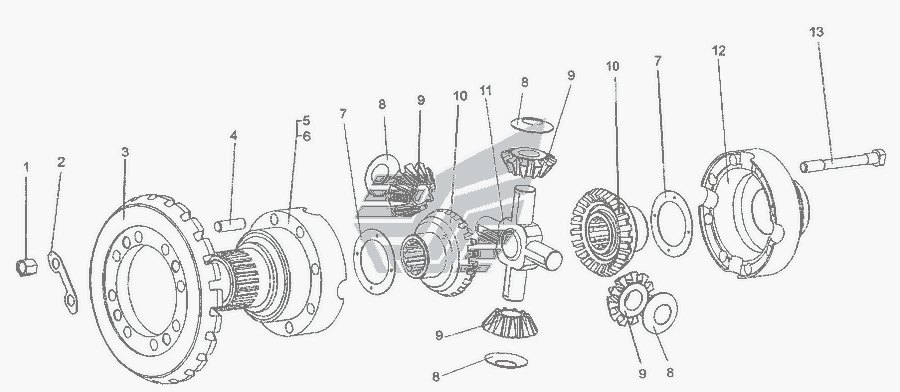 1
2
3
4
5
6
7
8
9
10
11
8
9
10
7
12
13
9
8
9
8