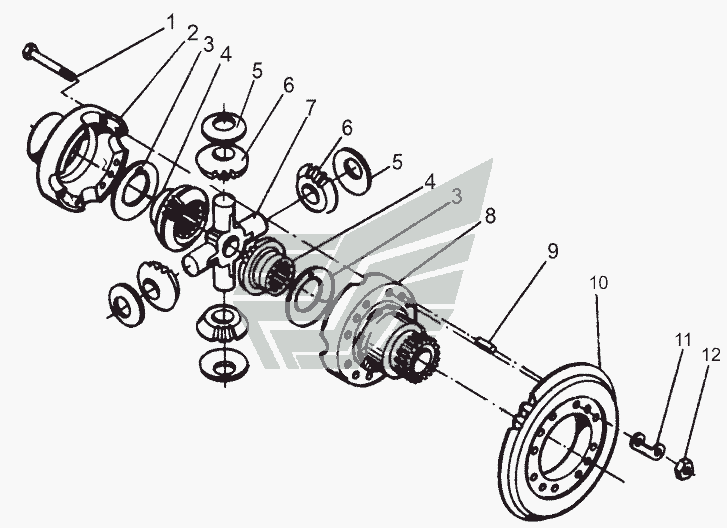 1
2
3
4
5
6
7
6
5
4
3
8
9
10
11
12