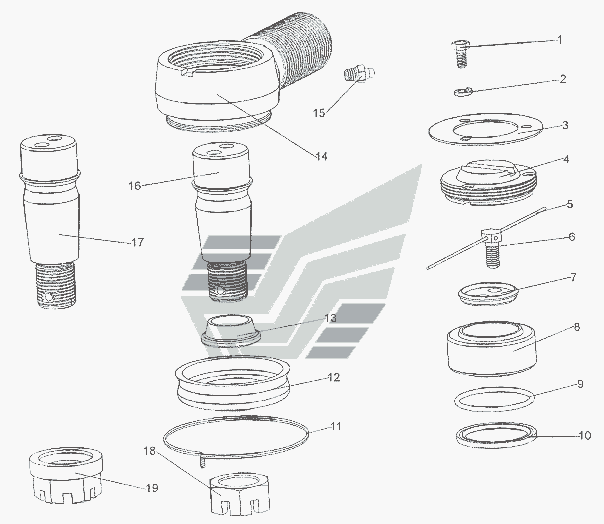 1
2
3
4
5
6
7
8
9
10
15
14
16
17
13
12
11
18
19