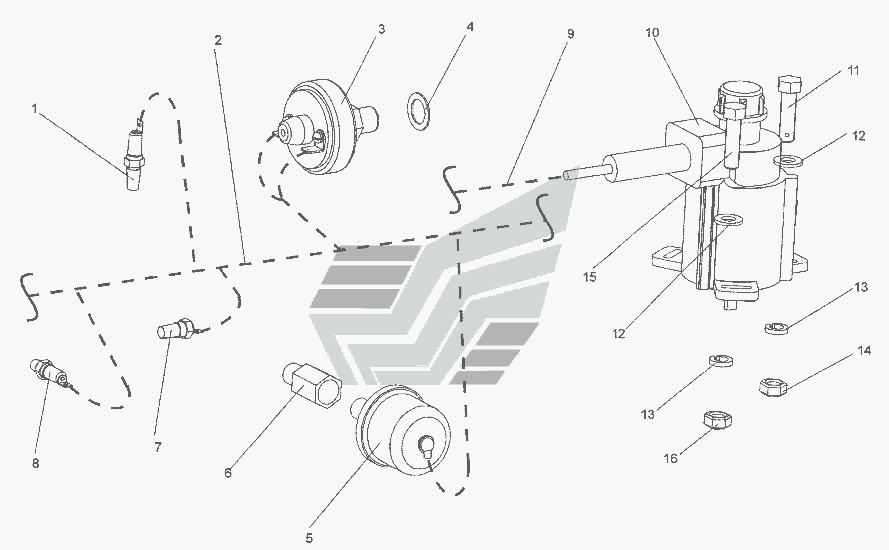 1
2
3
4
9
10
11
12
15
12
13
13
14
16
8
7
6
5