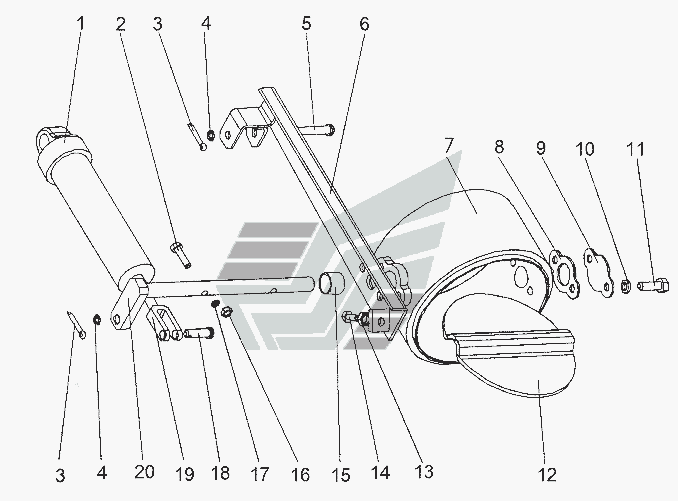 1 2 3 4 5 6

7 8 9 10 11

3 4 20 19 18 17 16 15 14 13 12