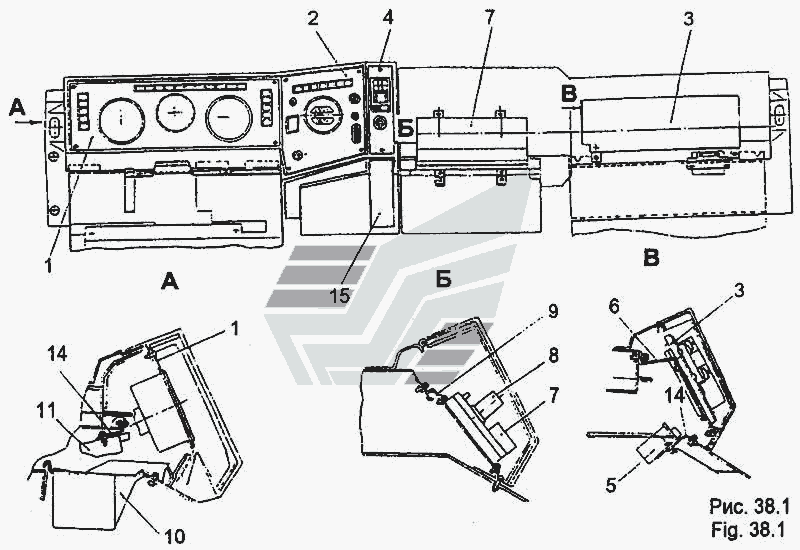 2 4 7 3
А
Б
В
1
15
А
Б
В
1
14
11
10
9
8
7
6
3
14
5
Рис. 38.1
Fig. 38.1