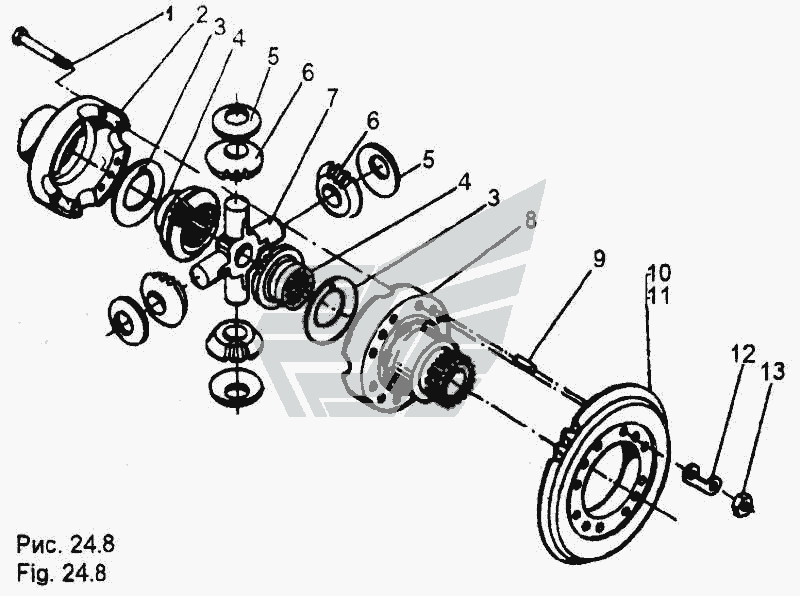 1
2
3
4
5
6
7
6
5
4
3
8
9
10
11
12
13

Рис. 24.8
Fig. 24.8