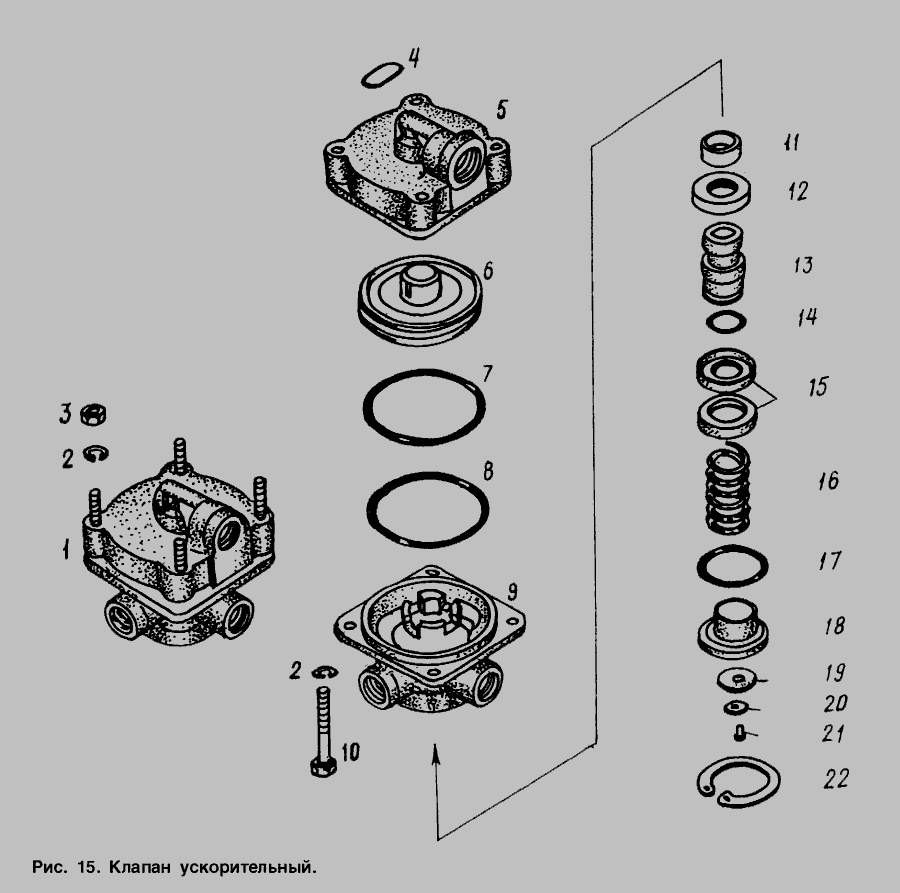 4
5
6
7
8
9
3
2
1
2
10
11
12
13
14
15
16
17
18
19
20
21
22

Рис. 15. Клапан ускорительный.