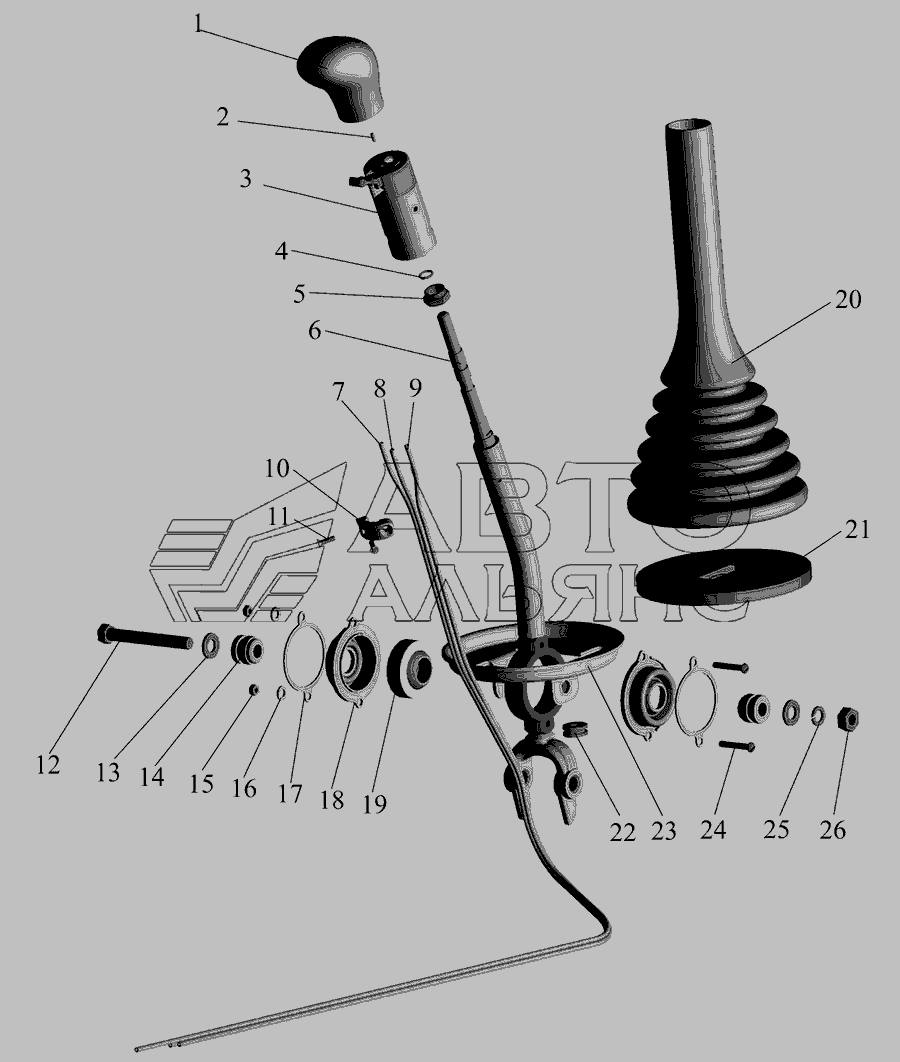 1
2
3
4
5
6
7
8
9
10
11
20
21
АВТО
АЛЬЯНС
12
13
14
15
16
17
18
19
22
23
24
25
26