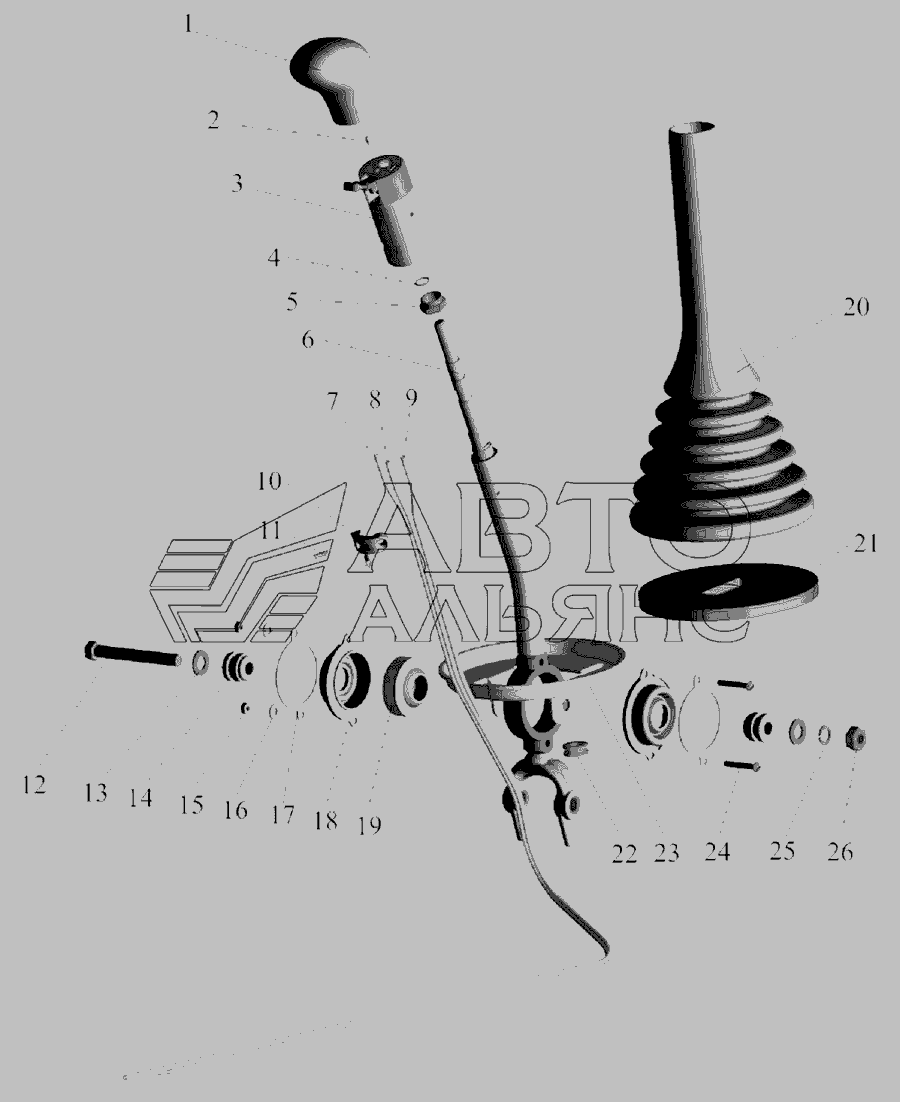 1
2
3
4
5
6
7 8 9
10
11
20
21
АВТО
АЛЬЯНС
12 13 14 15 16 17 18 19
22 23 24 25 26