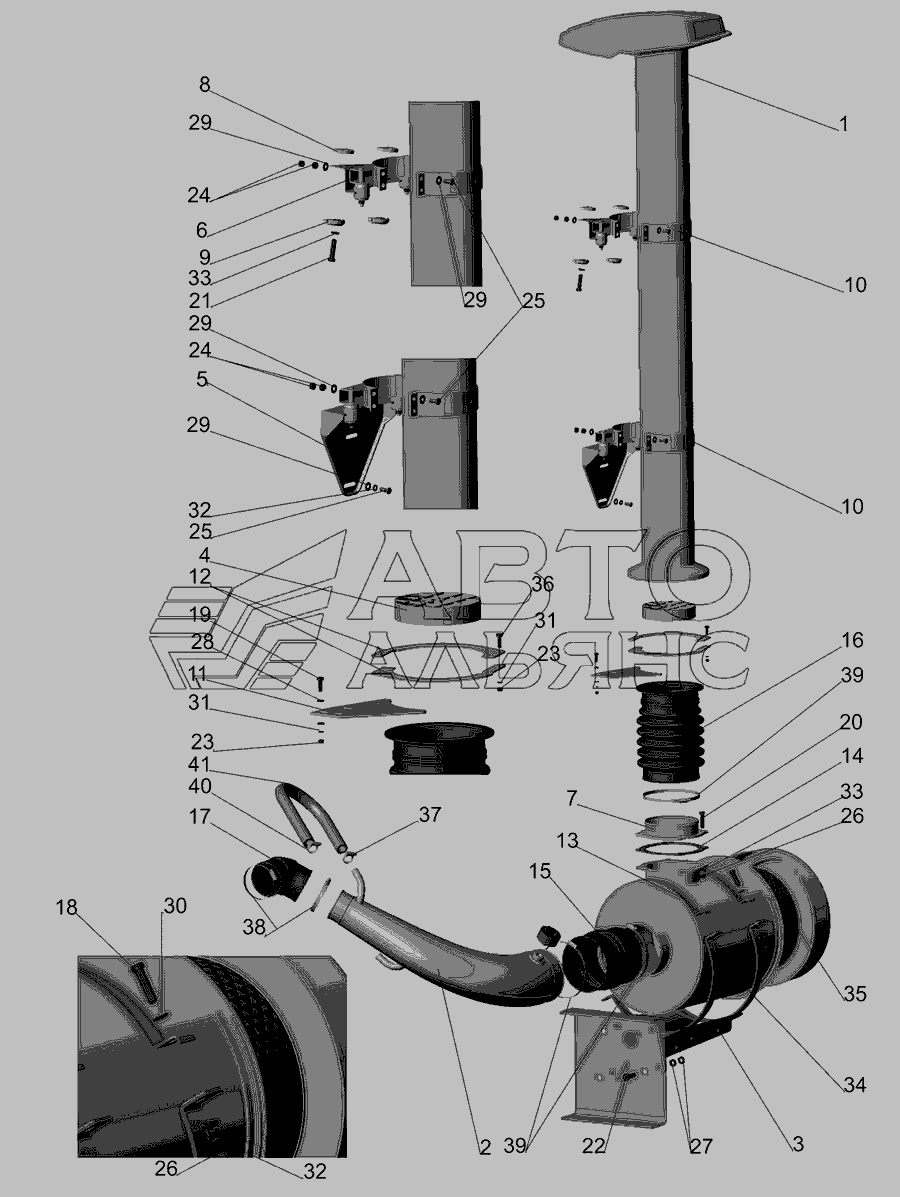 8
29
24
6
9
33
21
29
25
1
10
29
24
5
29
32
25
10
4
12
19
28
11
31
23
36
31
23
АВТО
АЛЬЯНС
16
39
20
14
33
26
41
40
17
37
7
13
15
18
30
38
35
34
26
32
2
39
22
27
3