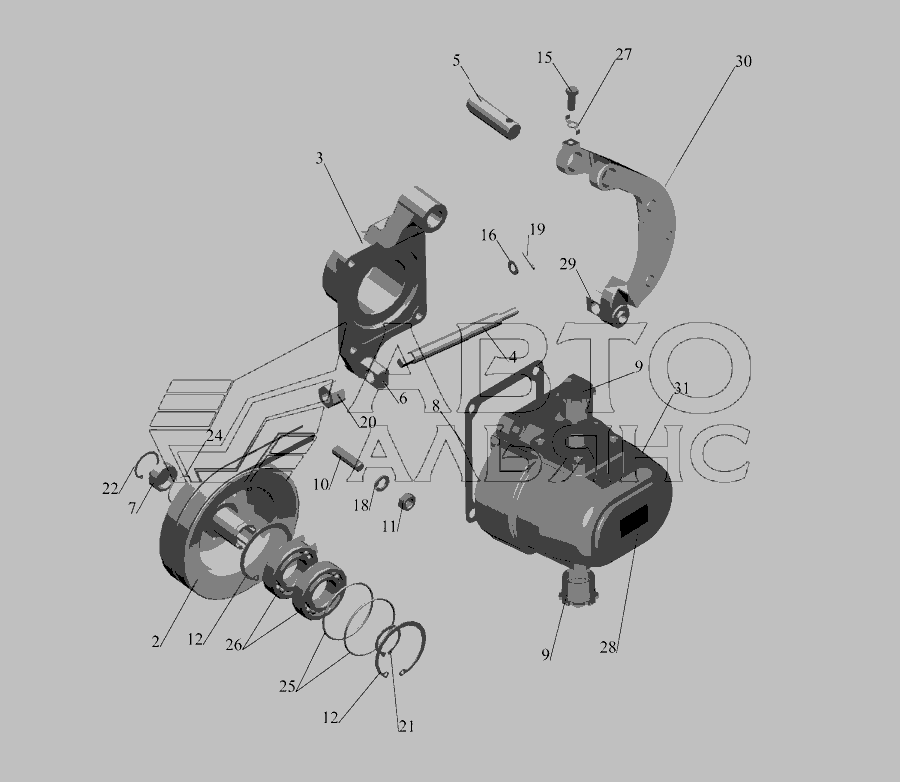 5
15
27
30
3
16
19
29
4
9
31
6
8
20
24
22
7
10
18
11
2
12
26
25
12
21
9
28
АВТО
АЛЬЯНС