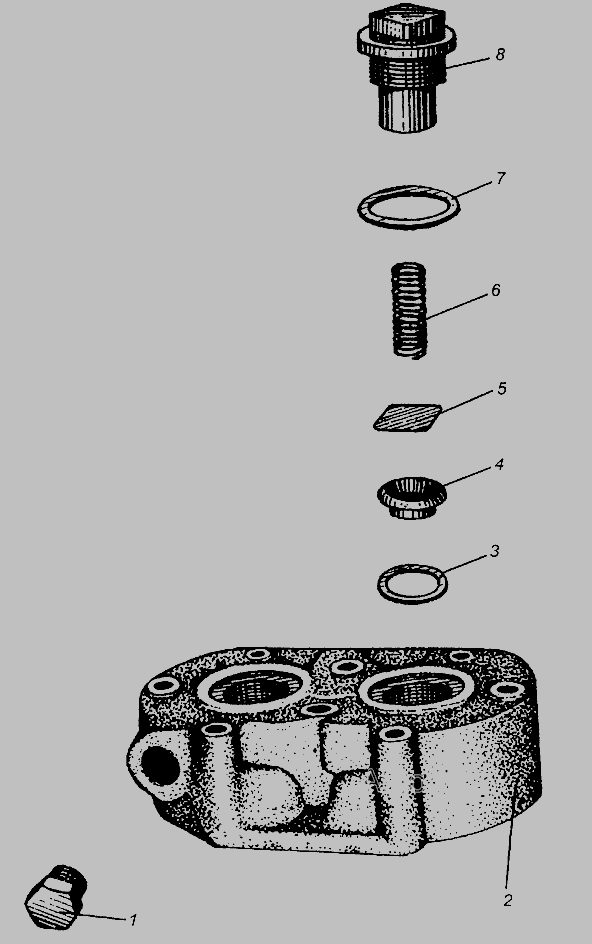 8
7
6
5
4
3
2
1