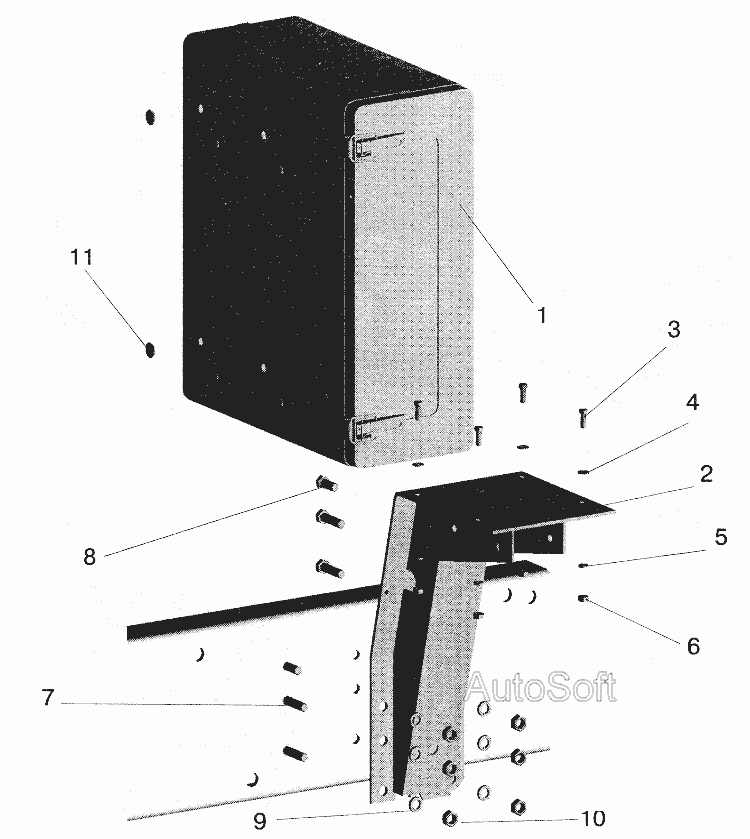 11
1
3
4
2
8
5
6
7
AutoSoft
9
10