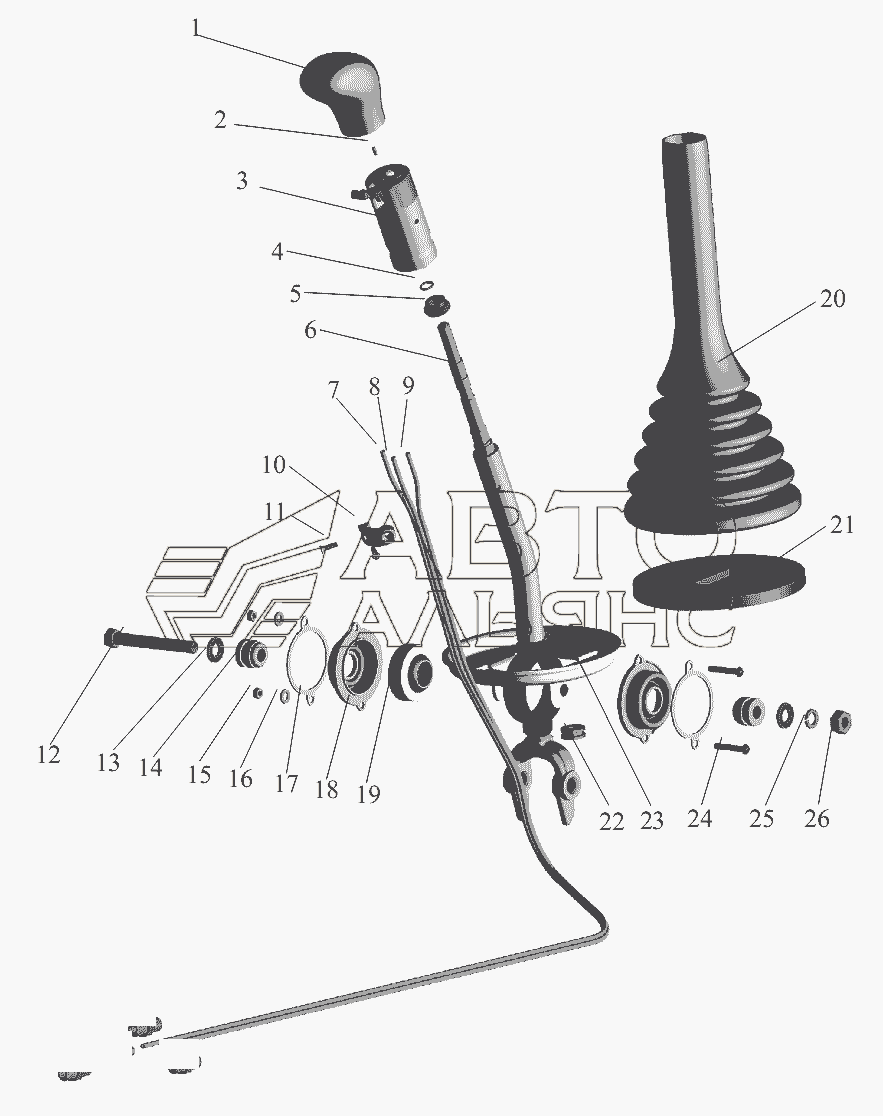 1
2
3
4
5
6
7
8
9
10
11
20
21
АВТО
АЛЬЯНС
12
13
14
15
16
17
18
19
22
23
24
25
26