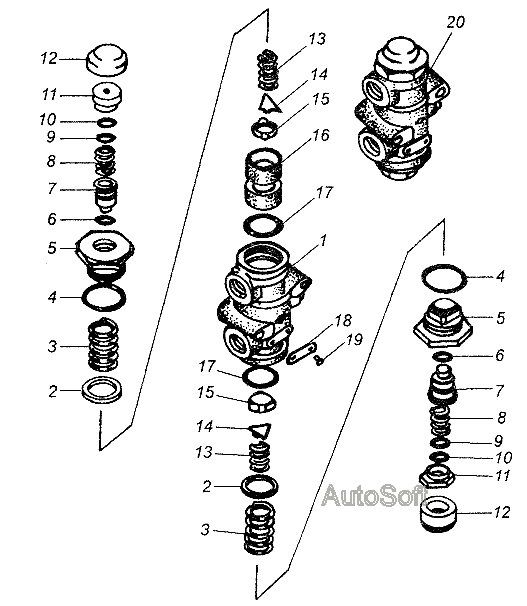 12
11
10
9
8
7
6
5
4
3
2
13
14
15
16
17
1
18
19
17
15
14
13
2
3
20
4
5
6
7
8
9
10
11
12
AutoSoft