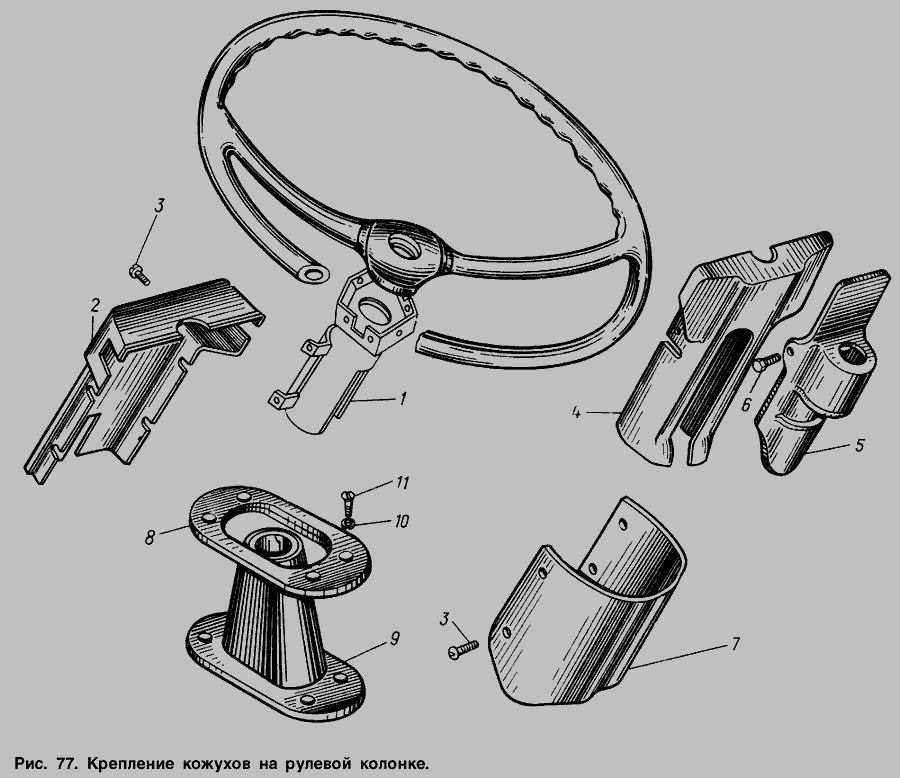 3
2
1
4
6
5
11
10
8
9
3
7

Рис. 77. Крепление кожухов на рулевой колонке.