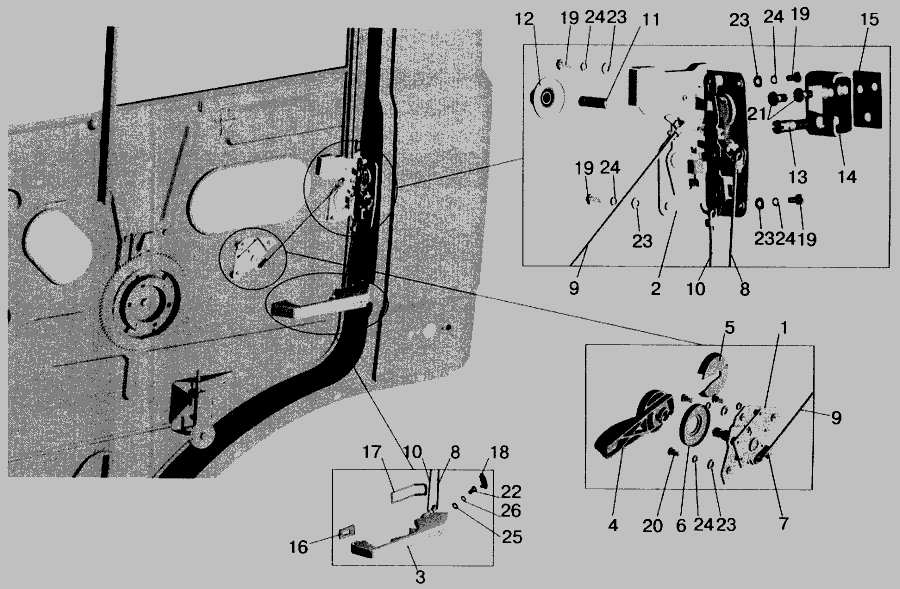 12 19 24 23 11 23 24 19 15
21
13 14
19 24
23
23 24 19
9 2 10 8
5 1
9
4 20 6 24 23 7
17 10 8 18
22
26
25
16
3