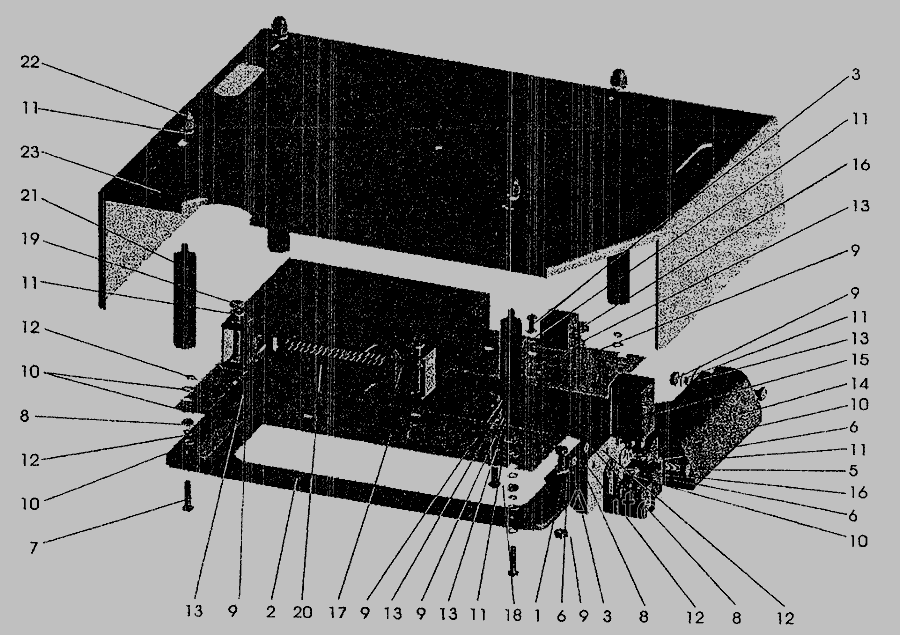 22
11
23
21
19
11
12
10
8
12
10
7
3
11
16
13
9
9
11
13
15
14
10
6
11
5
16
6
10
13 9 2 20 17 9 13 9 13 11 18 1 6 9 3 8 12 8 12