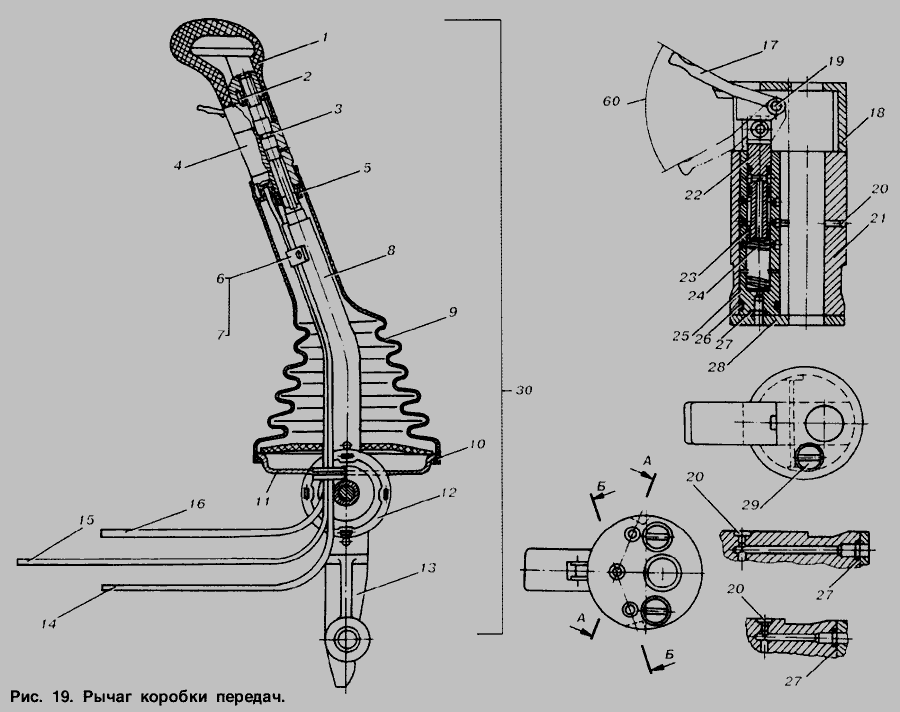 1
2
3
4
5
6
7
8
9
10
11
12
13
14
15
16
30
17
19
60
18
22
20
21
23
24
25
26
27
28
29
А
Б
А
Б
20
27
20
27

Рис. 19. Рычаг коробки передач.