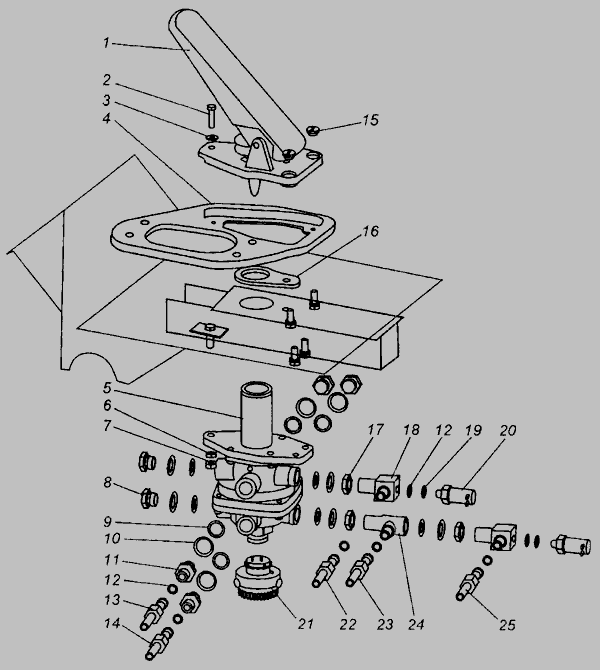 1
2
3
4
15
16
5
6
7
8
9
10
11
12
13
14
17
18
12
19
20
21
22
23
24
25