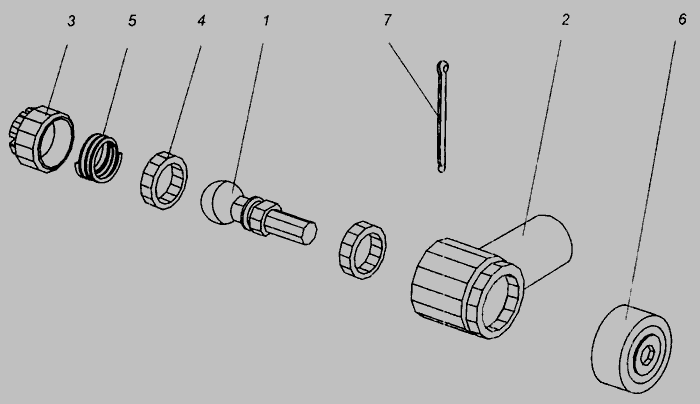 3 5 4 1 7 2 6