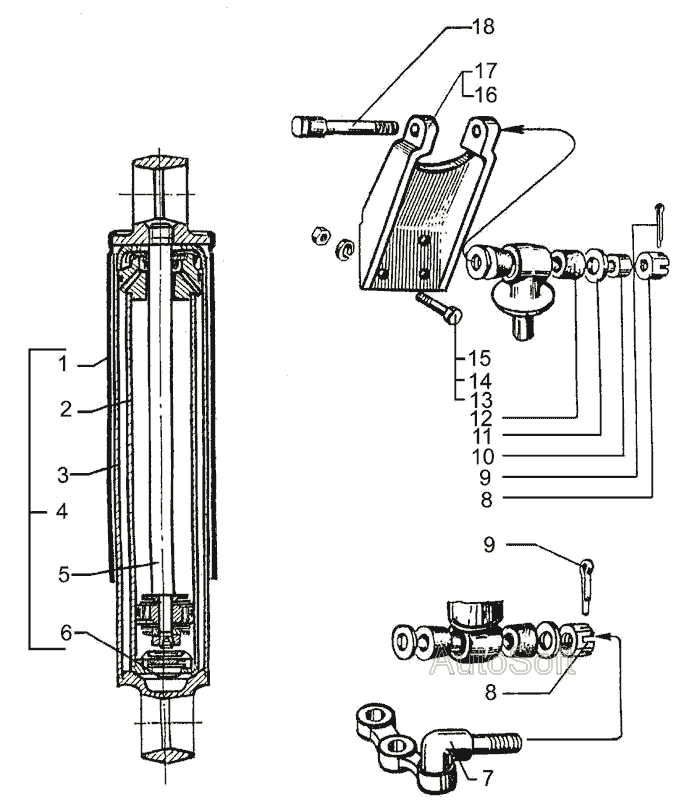 18
17
16
15
14
13
12
11
10
9
8
1
2
3
4
5
6
9
8
7
AutoSoft