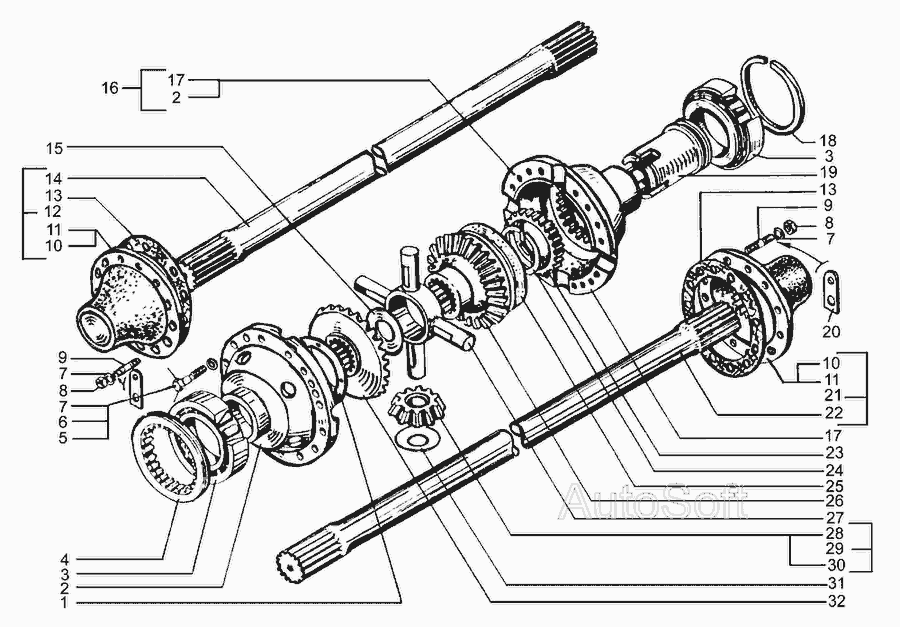 16
17
2
15
14
13
12
11
10
9
7
8
7
6
5
4
3
2
1
18
3
19
13
9
8
7
20
10
11
21
22
17
23
24
25
26
27
28
29
30
31
32
AutoSoft