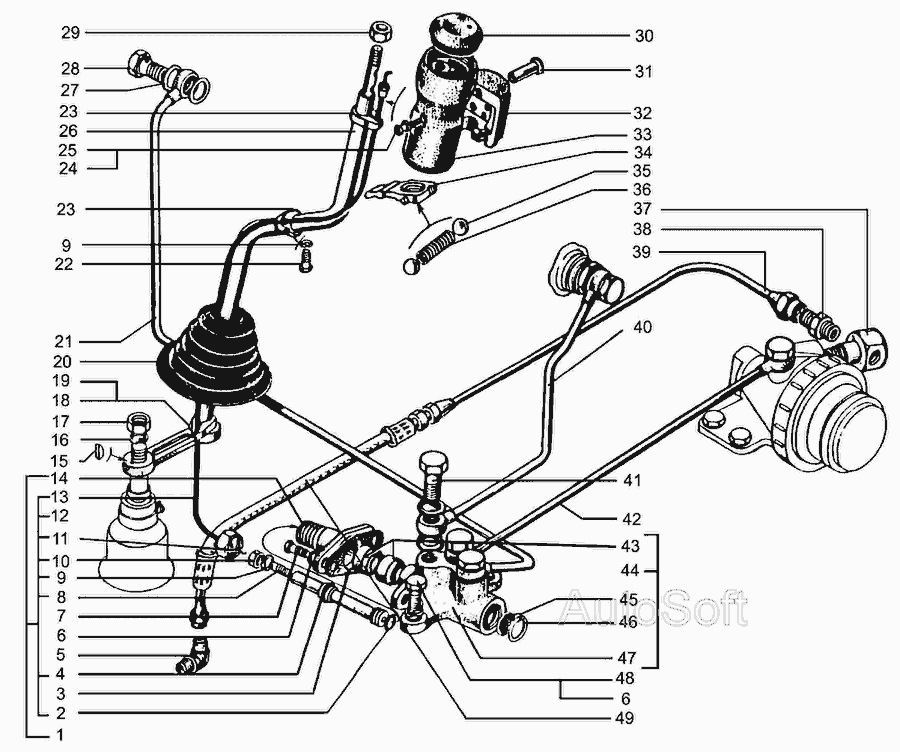 29
28
27
23
26
25
24
23
9
22
21
20
19
18
17
16
15
14
13
12
11
10
9
8
7
6
5
4
3
2
1
30
31
32
33
34
35
36
37
38
39
40
41
42
43
44
45
46
47
48
6
49
AutoSoft