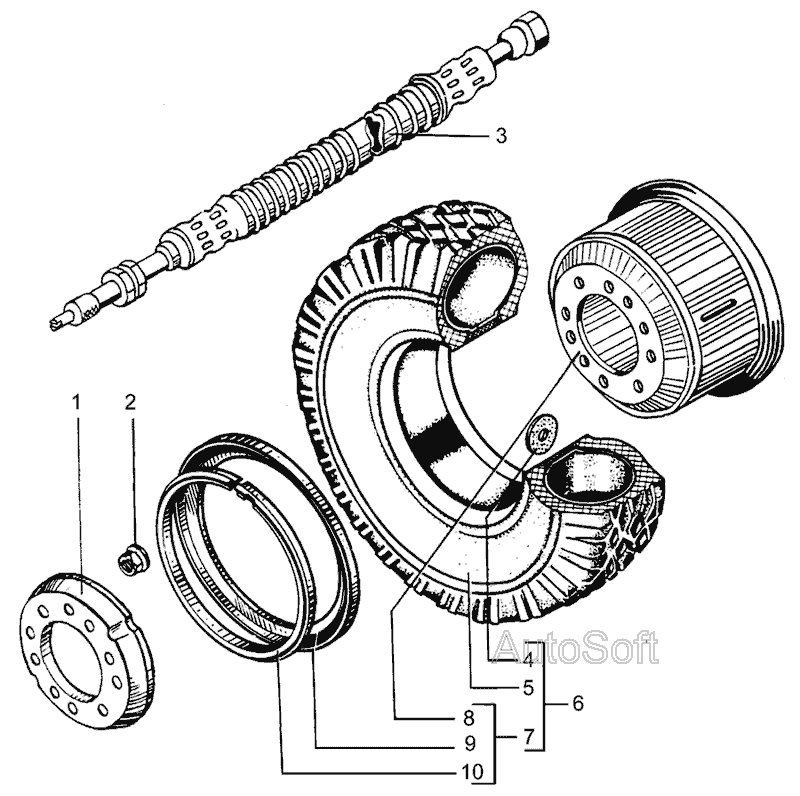 3

1

2

AutoSoft

4

5

6

8

9

7

10