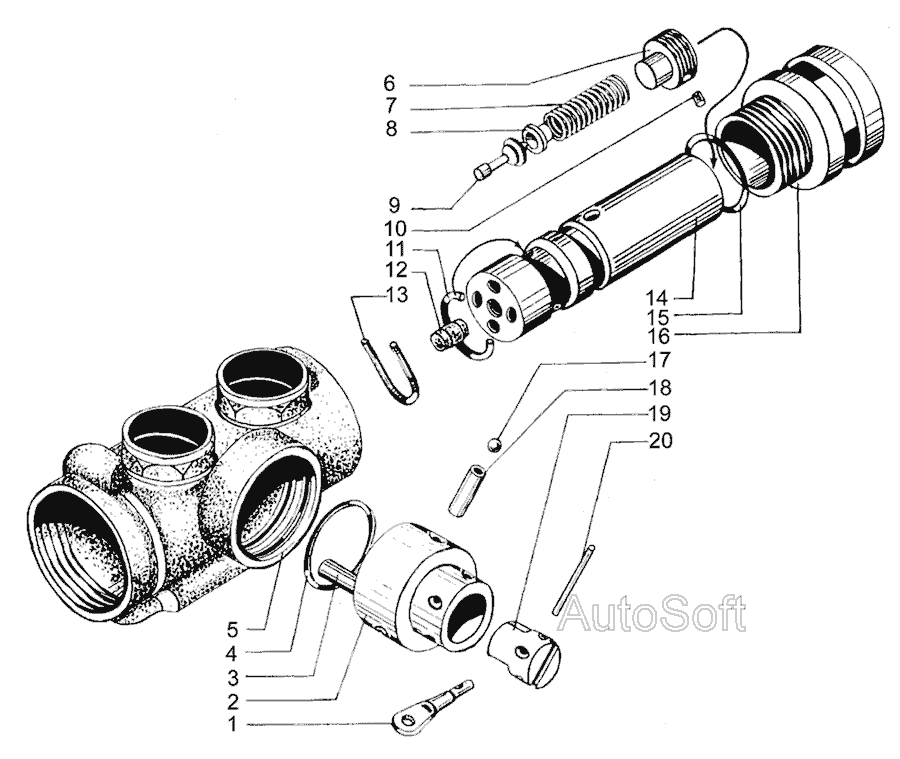 6
7
8
9
10
11
12
13
14
15
16
17
18
19
20
5
4
3
2
1
AutoSoft