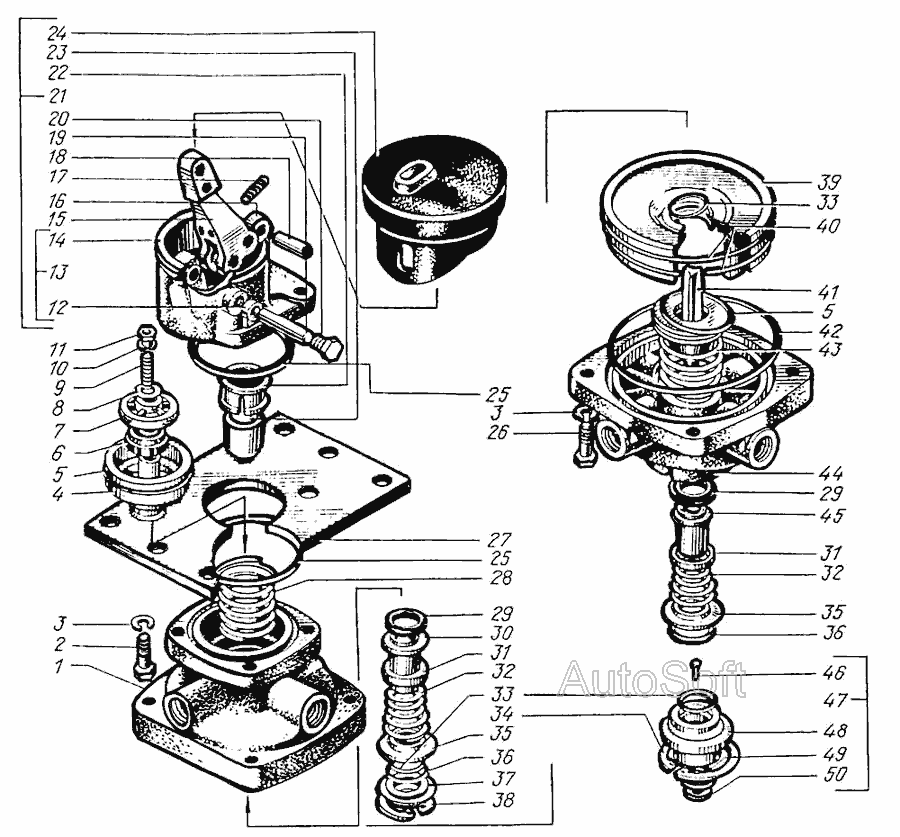 24
23
22
21
20
19
18
17
16
15
14
13
12
11
10
9
8
7
6
5
4
3
2
1
25
27
25
28
29
30
31
32
33
34
35
36
37
38
39
33
40
41
5
42
43
3
26
44
29
45
31
32
35
36
46
47
48
49
50
AutoSoft