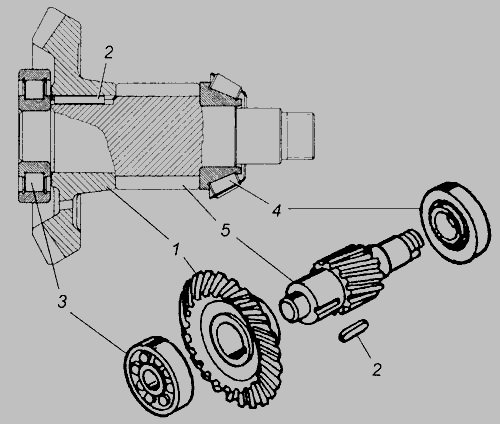 2
4
5
1
3
2