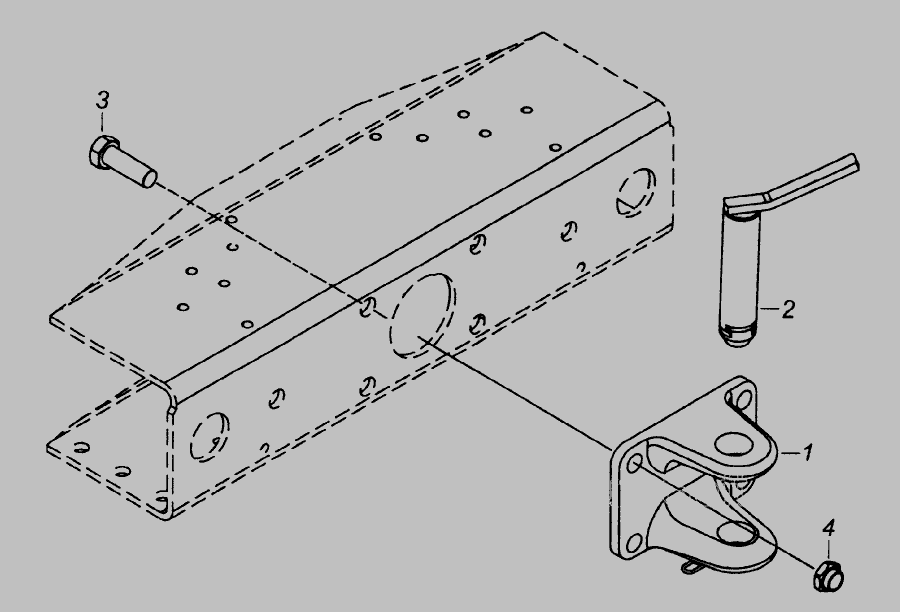 3
2
1
4