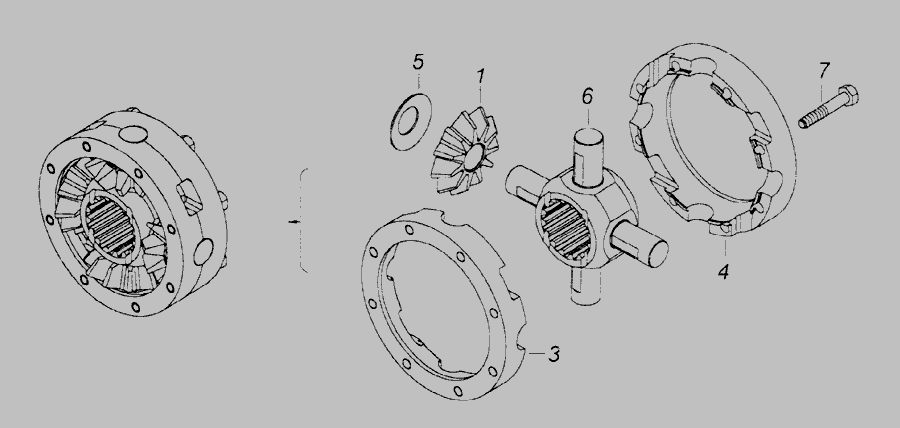 5
1
6
7
4
3