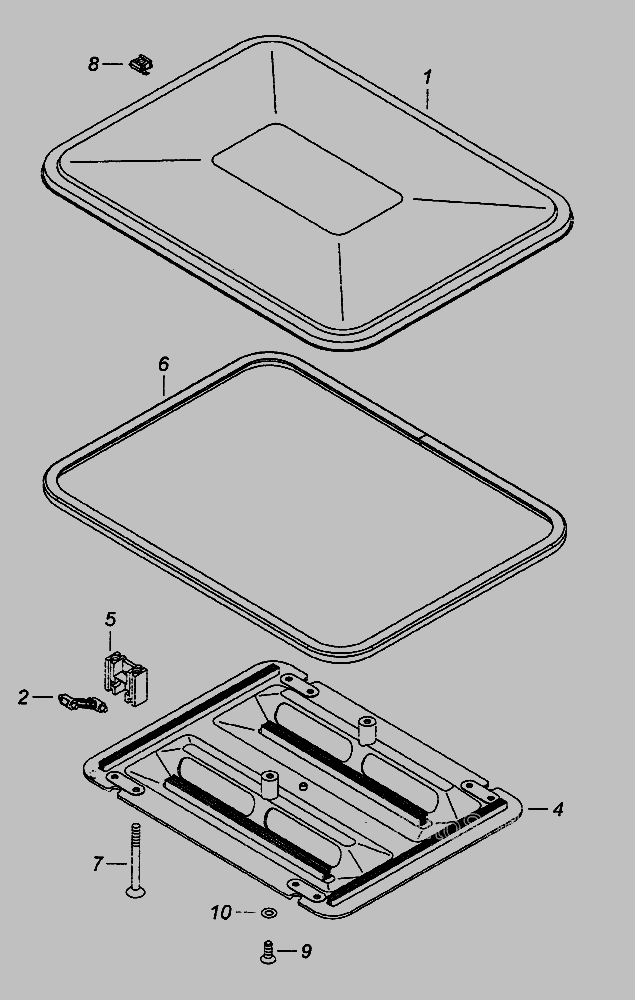 8
1
6
5
2
4
7
10
9