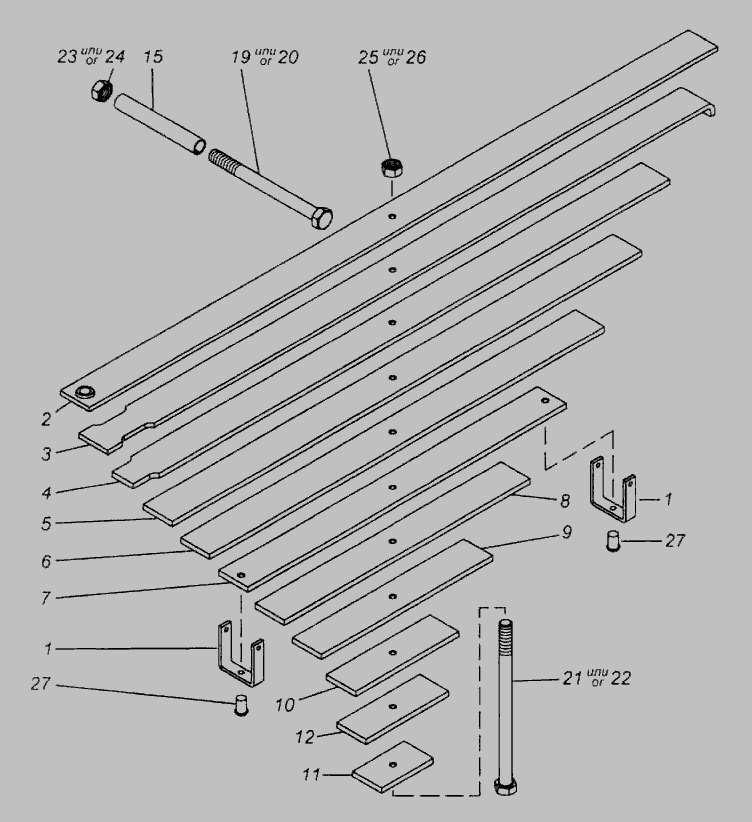 23 или or 24
15
19 или or 20
25 или or 26
2
3
4
5
6
7
8
9
1
27
1
27
10
12
11
21 или or 22